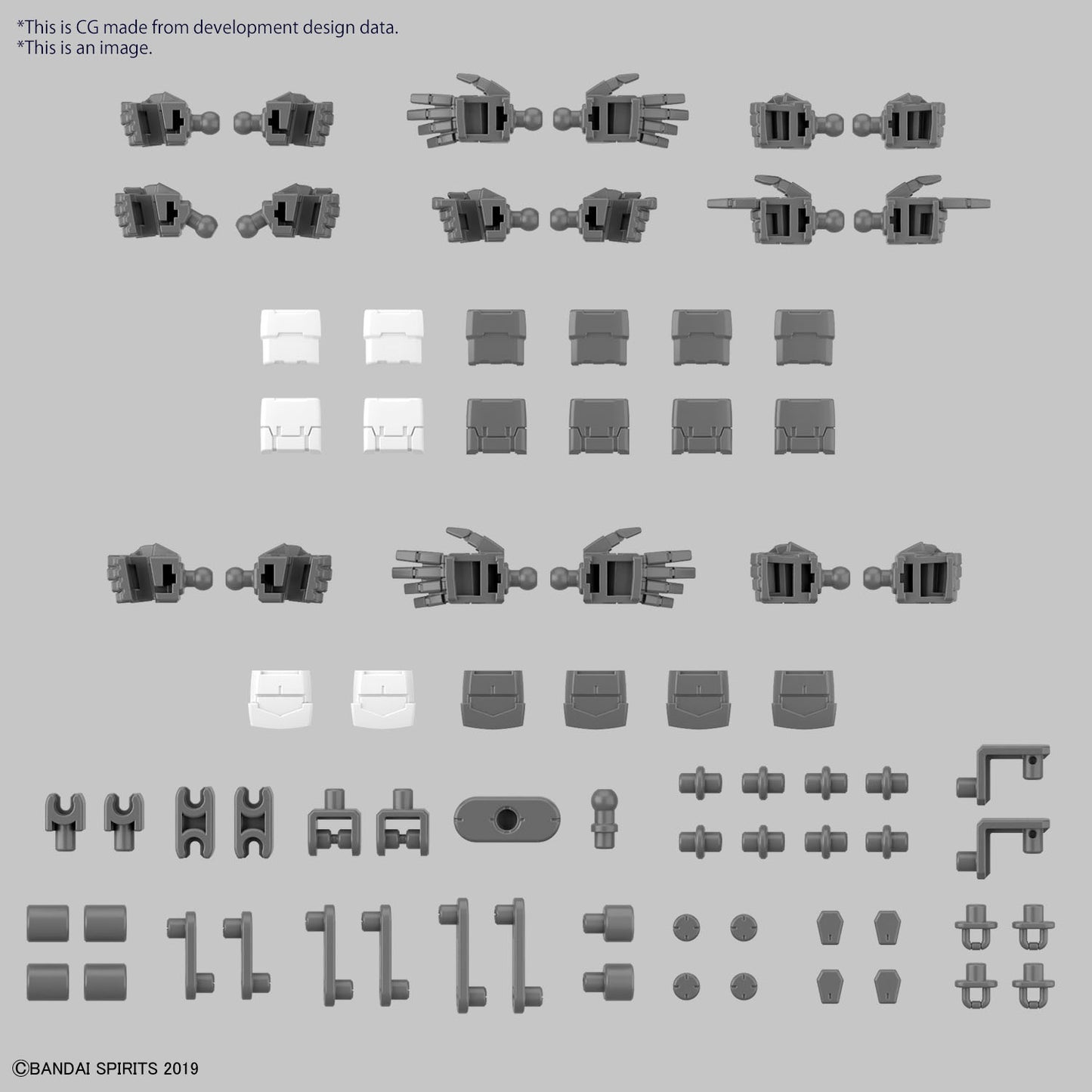 *This is CG made from development design data.
*This is an image.

©BANDAI SPIRITS 2019