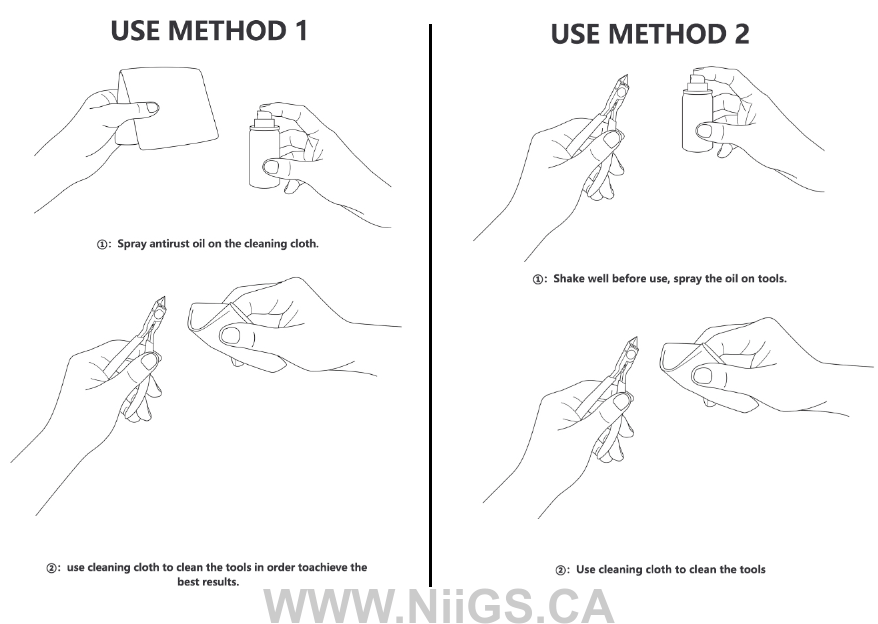 USE METHOD 1

①: Spray antirust oil on the cleaning cloth.

②: use cleaning cloth to clean the tools in order toachieve the best results.

USE METHOD 2

①: Shake well before use, spray the oil on tools.

②: Use cleaning cloth to clean the tools

WWW.NiiGS.CA