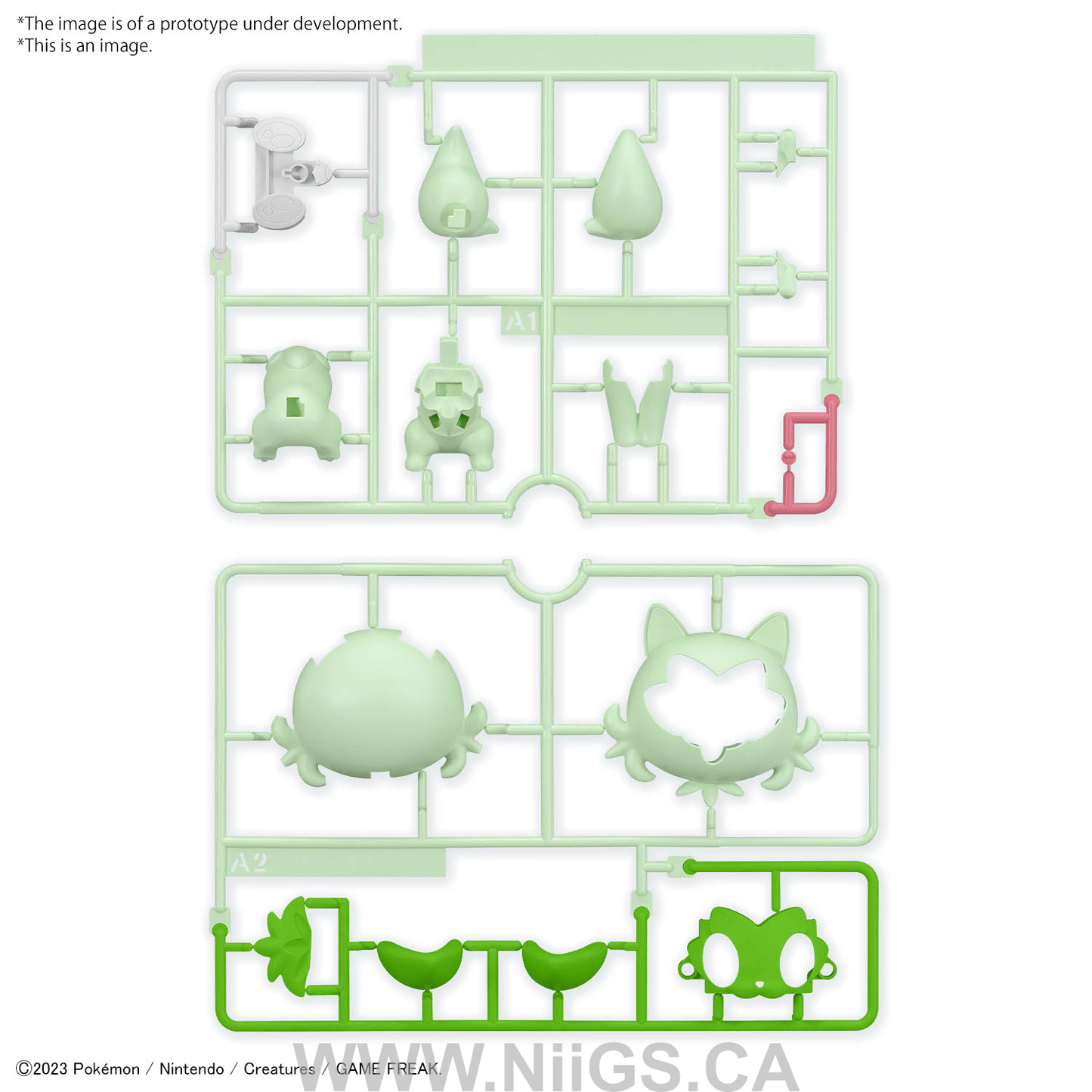 *The image is of a prototype under development.
*This is an image.

A1

A2

©2023 Pokémon / Nintendo / Creatures / GAME FREAK.

WWW.NiiGS.CA