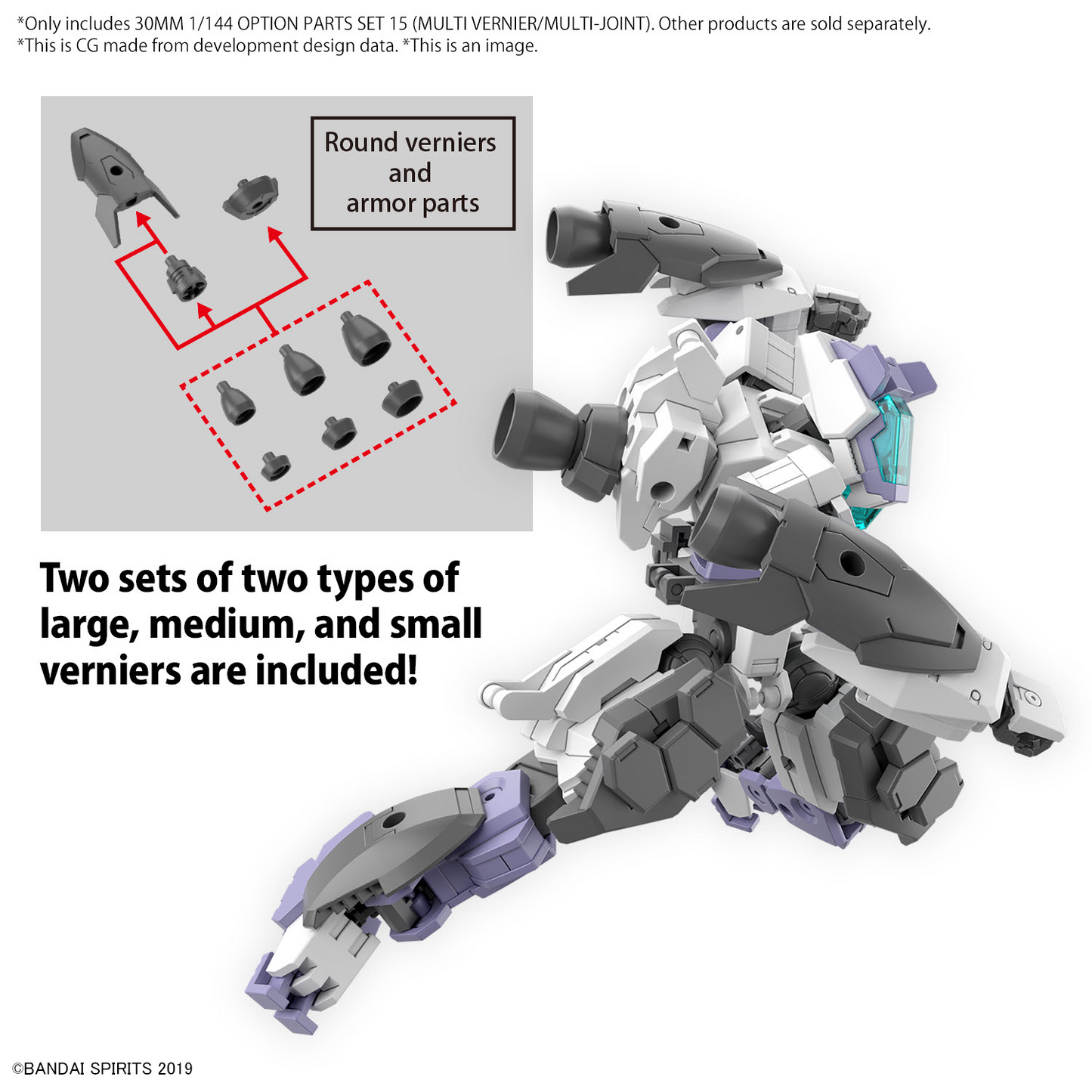 *Only includes 30MM 1/144 OPTION PARTS SET 15 (MULTI VERNIER/MULTI-JOINT). Other products are sold separately.
*This is CG made from development design data. *This is an image.

Round verniers and armor parts

Two sets of two types of large, medium, and small verniers are included!

©BANDAI SPIRITS 2019