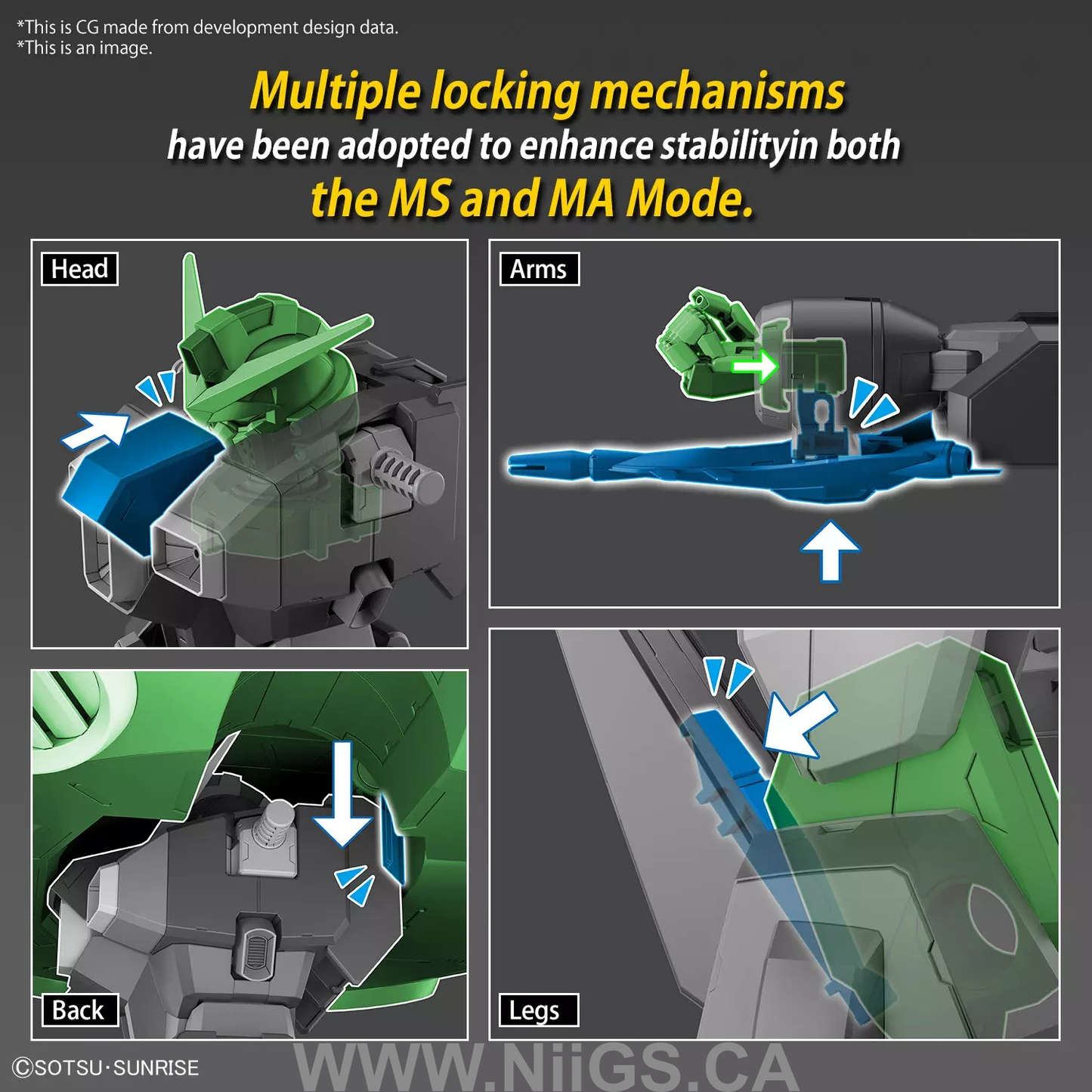 *This is CG made from development design data.
*This is an image.

Multiple locking mechanisms have been adopted to enhance stabilityin both the MS and MA Mode.

Head

Arms

Back

Legs

©SOTSU·SUNRISE

WWW.NiiGS.CA