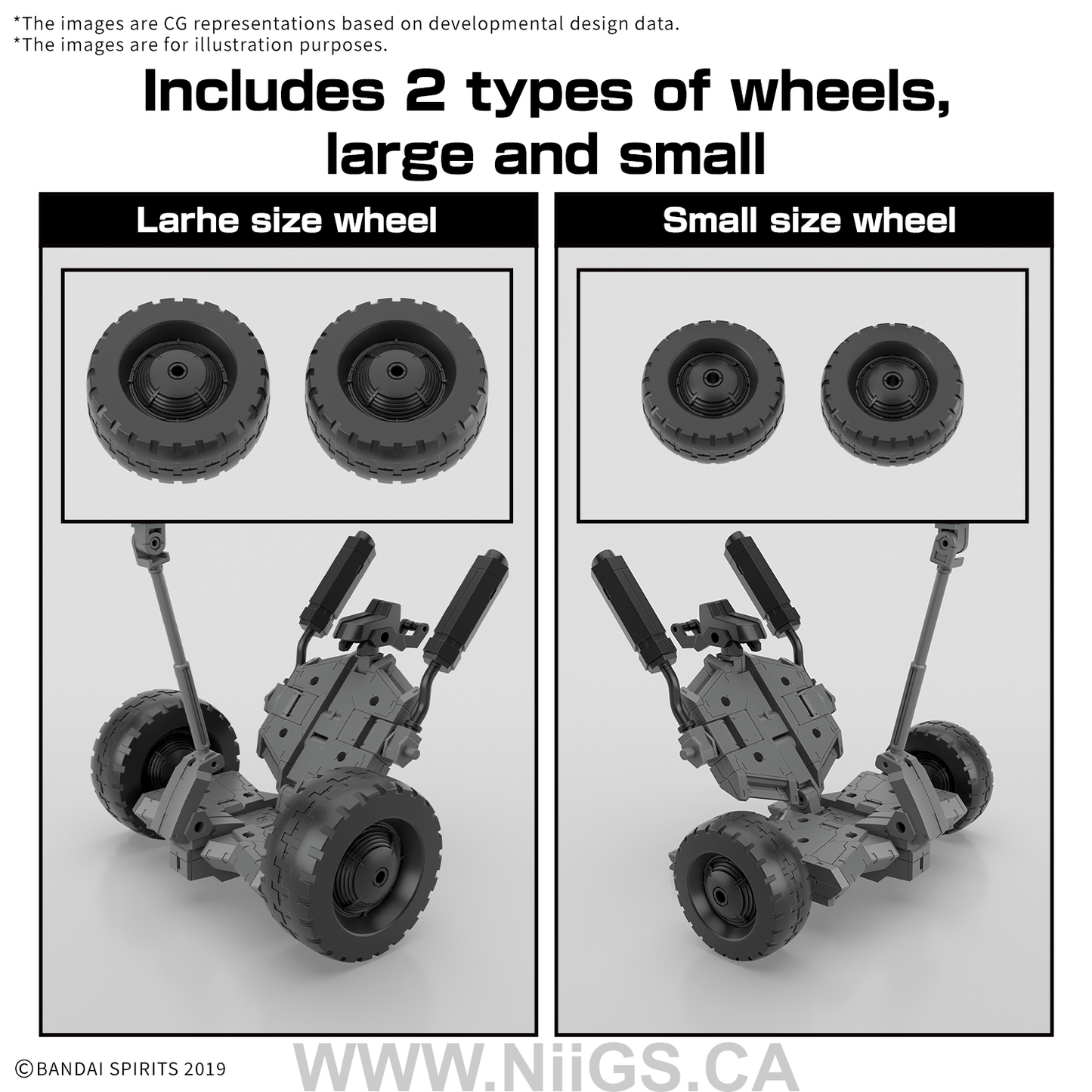 *The images are CG representations based on developmental design data.
*The images are for illustration purposes.

Includes 2 types of wheels, large and small

Larhe size wheel

Small size wheel

©BANDAI SPIRITS 2019

WWW.NiiGS.CA