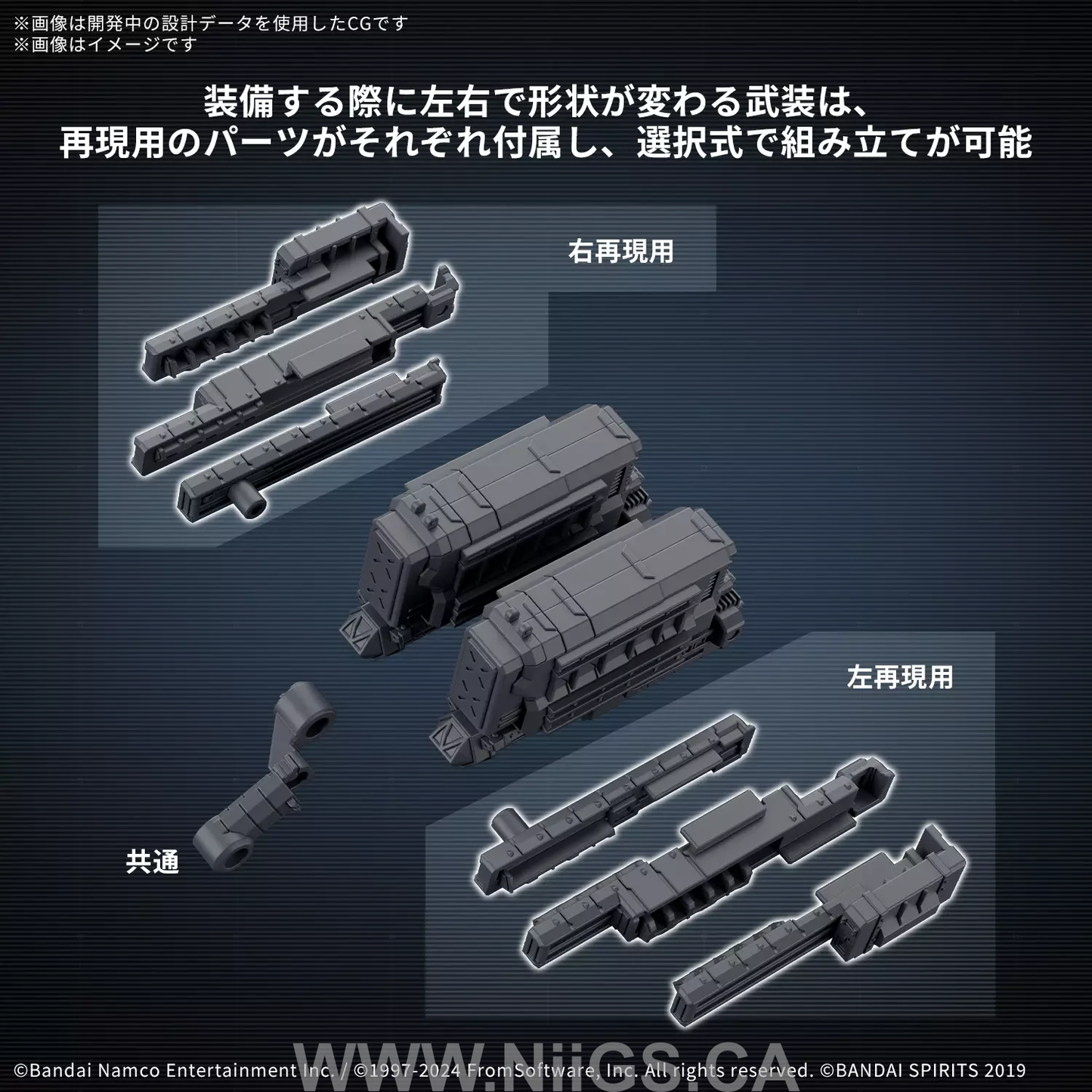 ※画像は開発中の設計データを使用したCGです
※画像はイメージです

装備する際に左右で形状が変わる武装は、
再現用のパーツがそれぞれ付属し、選択式で組み立てが可能

右再現用

左再現用

共通

WWW.NiiGS.CA

©Bandai Namco Entertainment Inc. / ©1997-2024 FromSoftware, Inc. All rights reserved. ©BANDAI SPIRITS 2019