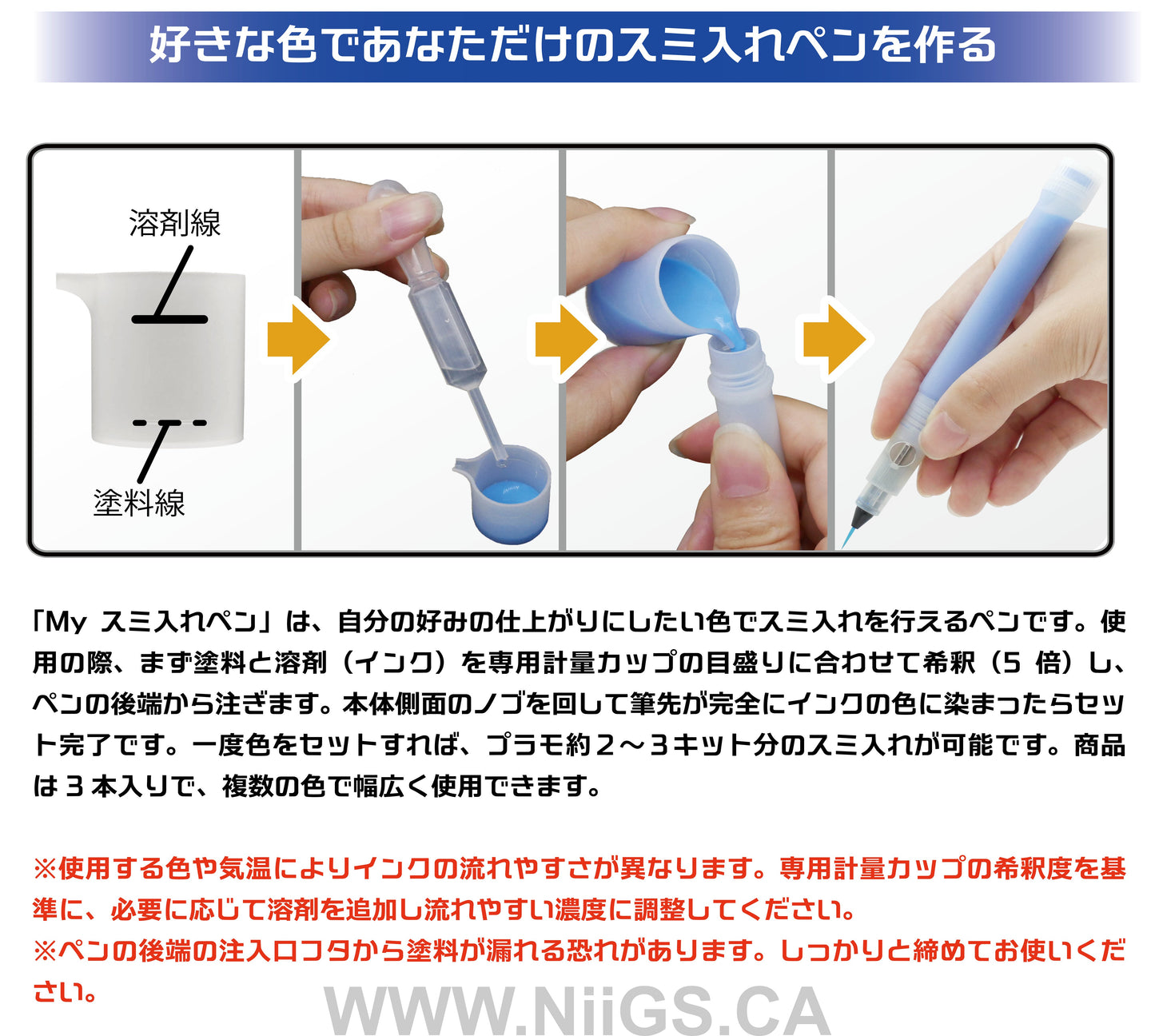 好きな色であなただけのスミ入れペンを作る

溶剤線

塗料線

「My スミ入れペン」は、自分の好みの仕上がりにしたい色でスミ入れを行えるペンです。使用の際、まず塗料と溶剤（インク）を専用計量カップの目盛りに合わせて希釈（5 倍）し、ペンの後端から注ぎます。本体側面のノブを回して筆先が完全にインクの色に染まったらセット完了です。一度色をセットすれば、プラモ約２～３キット分のスミ入れが可能です。商品は３本入りで、複数の色で幅広く使用できます。

※使用する色や気温によりインクの流れやすさが異なります。専用計量カップの希釈度を基準に、必要に応じて溶剤を追加し流れやすい濃度に調整してください。
※ペンの後端の注入口フタから塗料が漏れる恐れがあります。しっかりと締めてお使いください。

WWW.NiiGS.CA