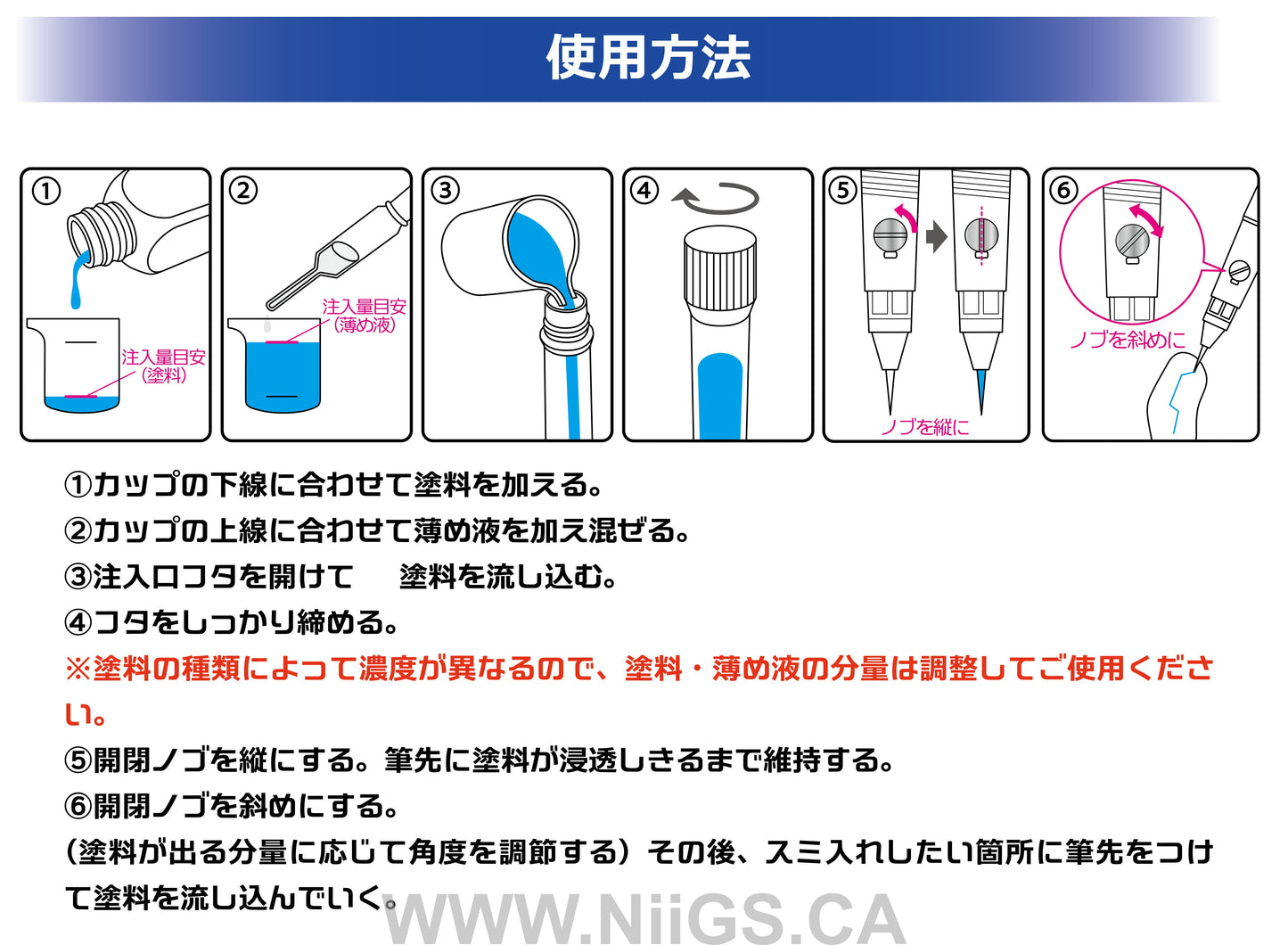 使用方法

①

注入量目安
(塗料)

②

注入量目安
(薄め液)

③

④

⑤

ノブを縦に

⑥

ノブを斜めに

①カップの下線に合わせて塗料を加える。
②カップの上線に合わせて薄め液を加え混ぜる。
③注入口フタを開けて　塗料を流し込む。
④フタをしっかり締める。
※塗料の種類によって濃度が異なるので、塗料・薄め液の分量は調整してご使用ください。
⑤開閉ノブを縦にする。筆先に塗料が浸透しきるまで維持する。
⑥開閉ノブを斜めにする。
(塗料が出る分量に応じて角度を調節する）その後、スミ入れしたい箇所に筆先をつけて塗料を流し込んでいく。

WWW.NiiGS.CA