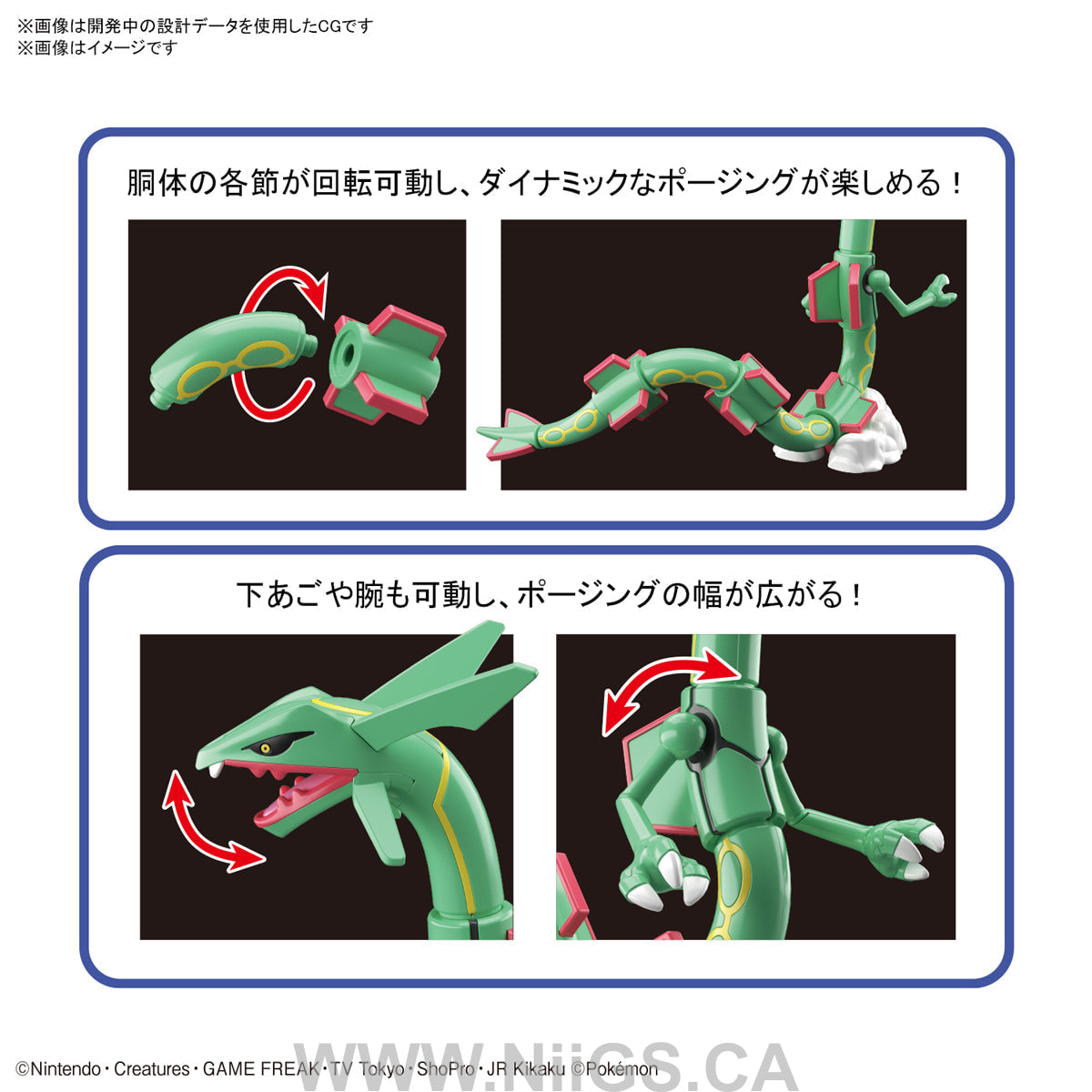 ※画像は開発中の設計データを使用したCGです
※画像はイメージです

胴体の各節が回転可動し、ダイナミックなポージングが楽しめる！

下あごや腕も可動し、ポージングの幅が広がる！

©Nintendo・Creatures・GAME FREAK・TV Tokyo・ShoPro・JR Kikaku ©Pokémon

WWW.NiiGS.CA