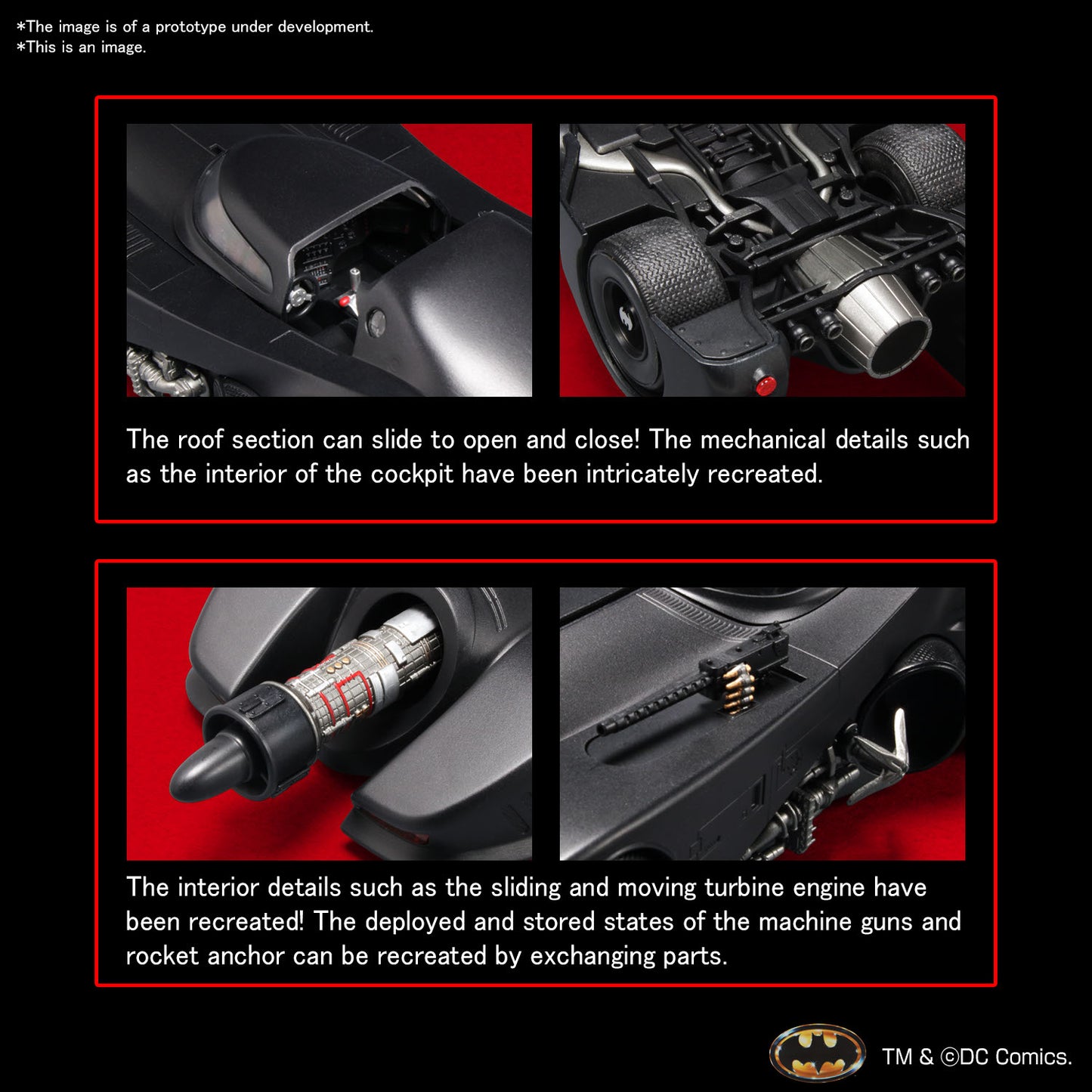 *The image is of a prototype under development.
*This is an image.

The roof section can slide to open and close! The mechanical details such as the interior of the cockpit have been intricately recreated.

The interior details such as the sliding and moving turbine engine have been recreated! The deployed and stored states of the machine guns and rocket anchor can be recreated by exchanging parts.

TM & ©DC Comics.