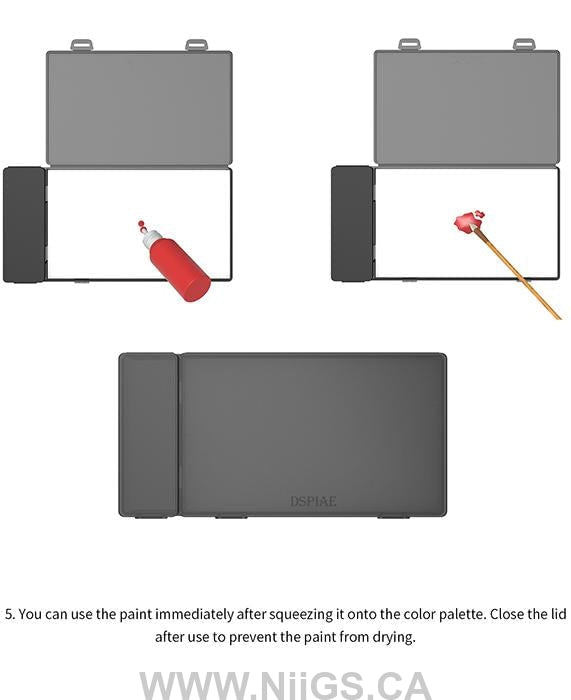 DSPIAE

5. You can use the paint immediately after squeezing it onto the color palette. Close the lid after use to prevent the paint from drying.

WWW.NiiGS.CA