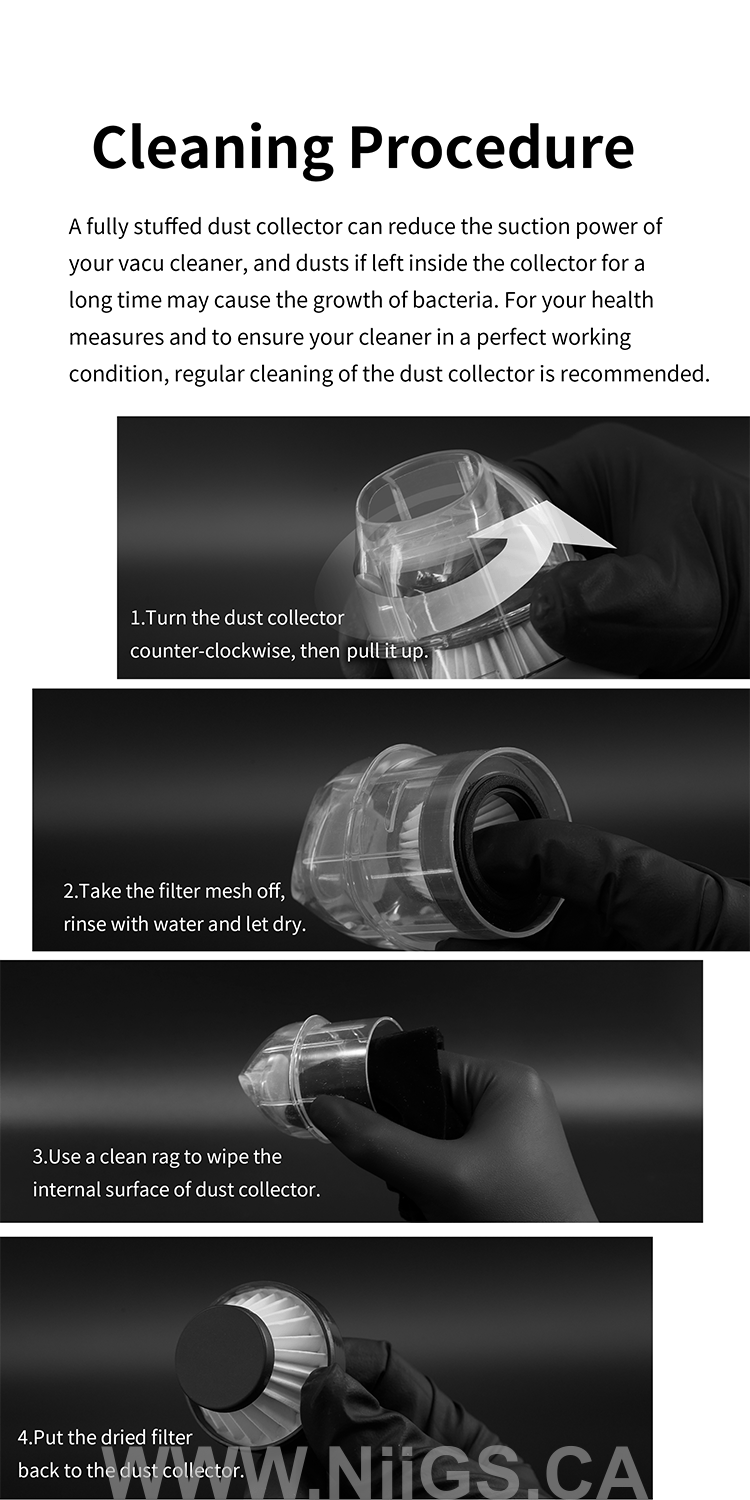 Cleaning Procedure

A fully stuffed dust collector can reduce the suction power of your vacu cleaner, and dusts if left inside the collector for a long time may cause the growth of bacteria. For your health measures and to ensure your cleaner in a perfect working condition, regular cleaning of the dust collector is recommended.

1.Turn the dust collector counter-clockwise, then pull it up.

2.Take the filter mesh off, rinse with water and let dry.

3.Use a clean rag to wipe the internal surface of dust collector.

4.Put the dried filter back to the dust collector.

WWW.NiiGS.CA