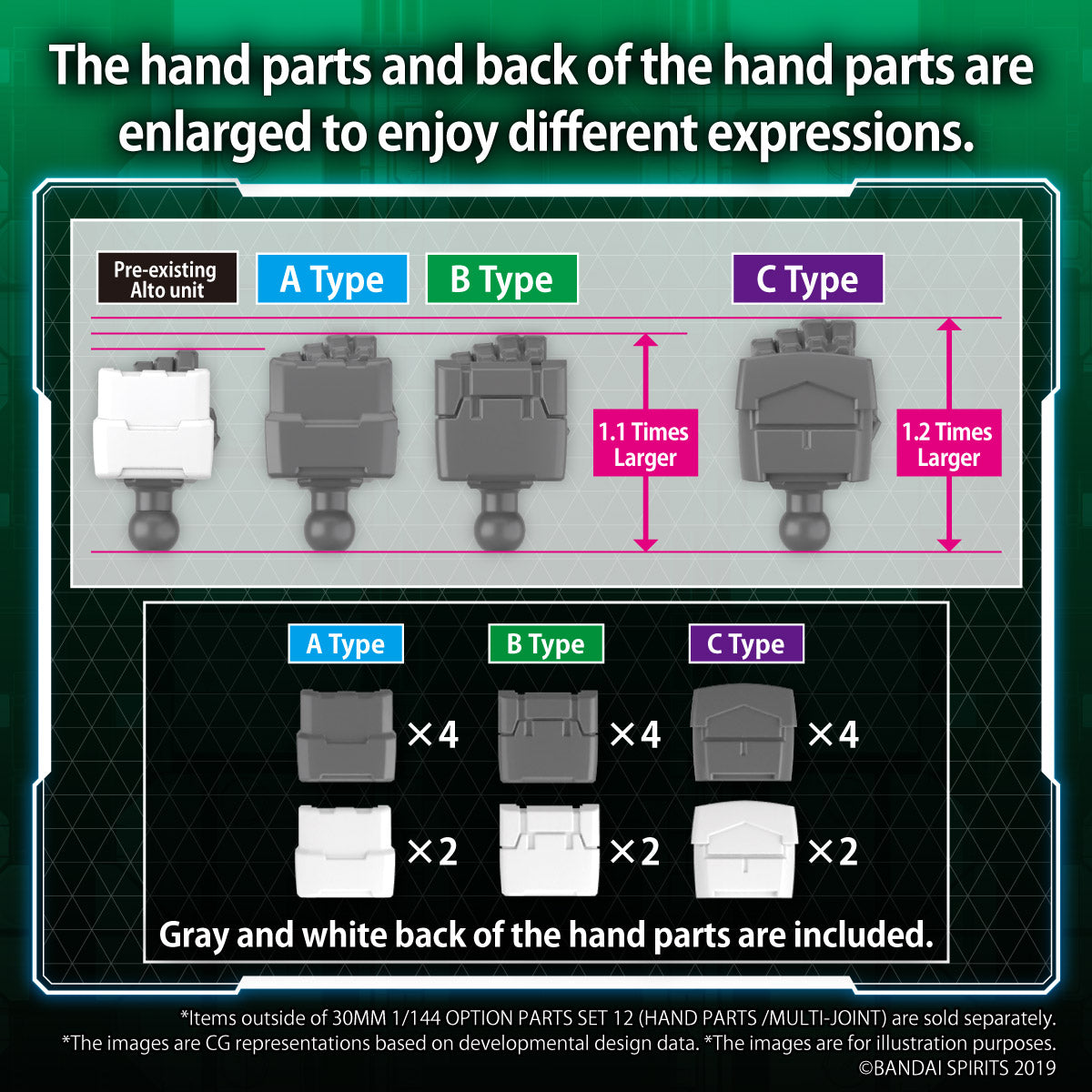 The hand parts and back of the hand parts are enlarged to enjoy different expressions.

Pre-existing Alto unit

A Type

B Type

C Type

1.1 Times Larger

1.2 Times Larger

A Type

B Type

C Type

×4

×4

×4

×2

×2

×2

Gray and white back of the hand parts are included.

*Items outside of 30MM 1/144 OPTION PARTS SET 12 (HAND PARTS /MULTI-JOINT) are sold separately.
*The images are CG representations based on developmental design data. *The images are for illustration purposes.
©BANDAI SPIRITS 2019