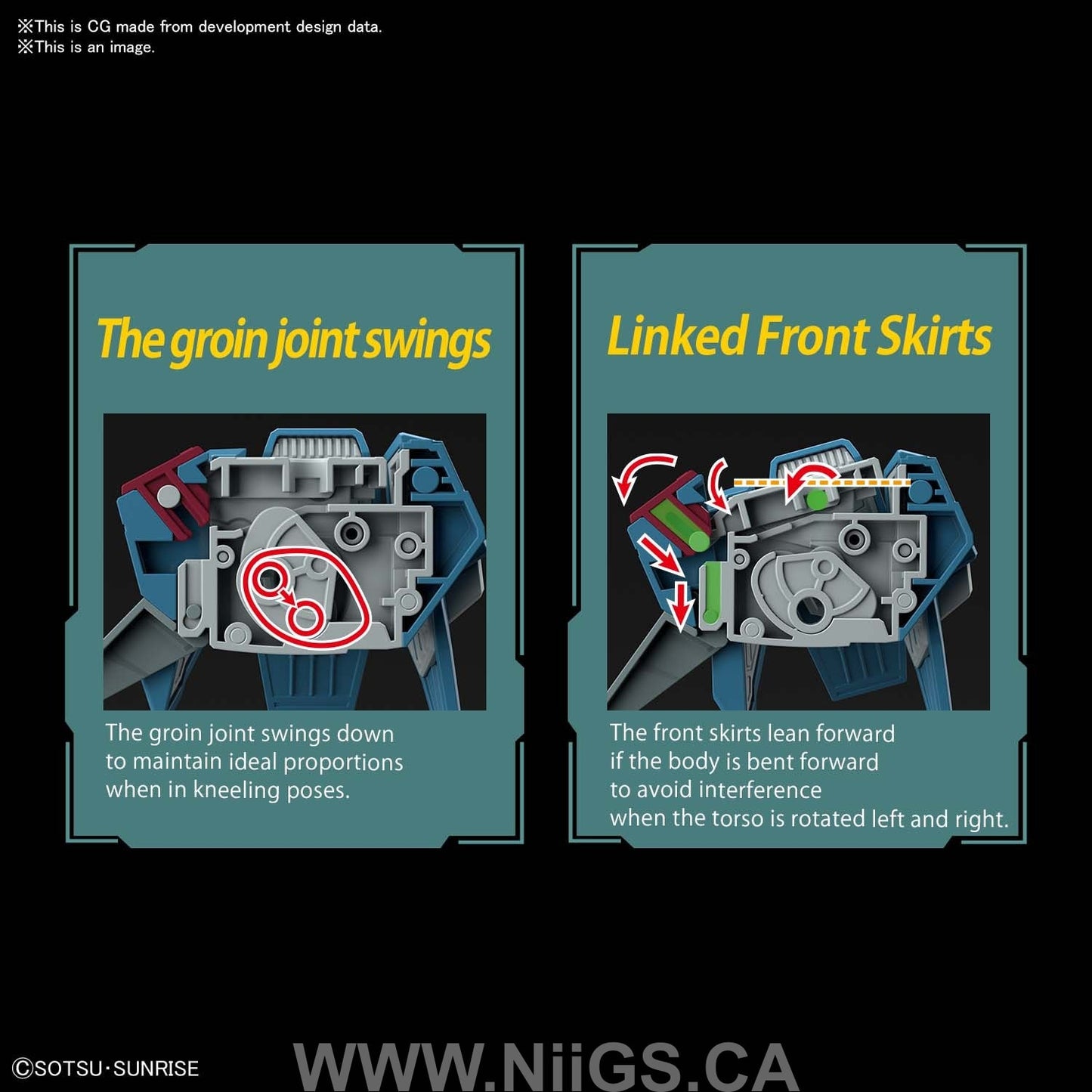 ※This is CG made from development design data.
※This is an image.

The groin joint swings

The groin joint swings down to maintain ideal proportions when in kneeling poses.

Linked Front Skirts

The front skirts lean forward if the body is bent forward to avoid interference when the torso is rotated left and right.

©SOTSU·SUNRISE

WWW.NiiGS.CA