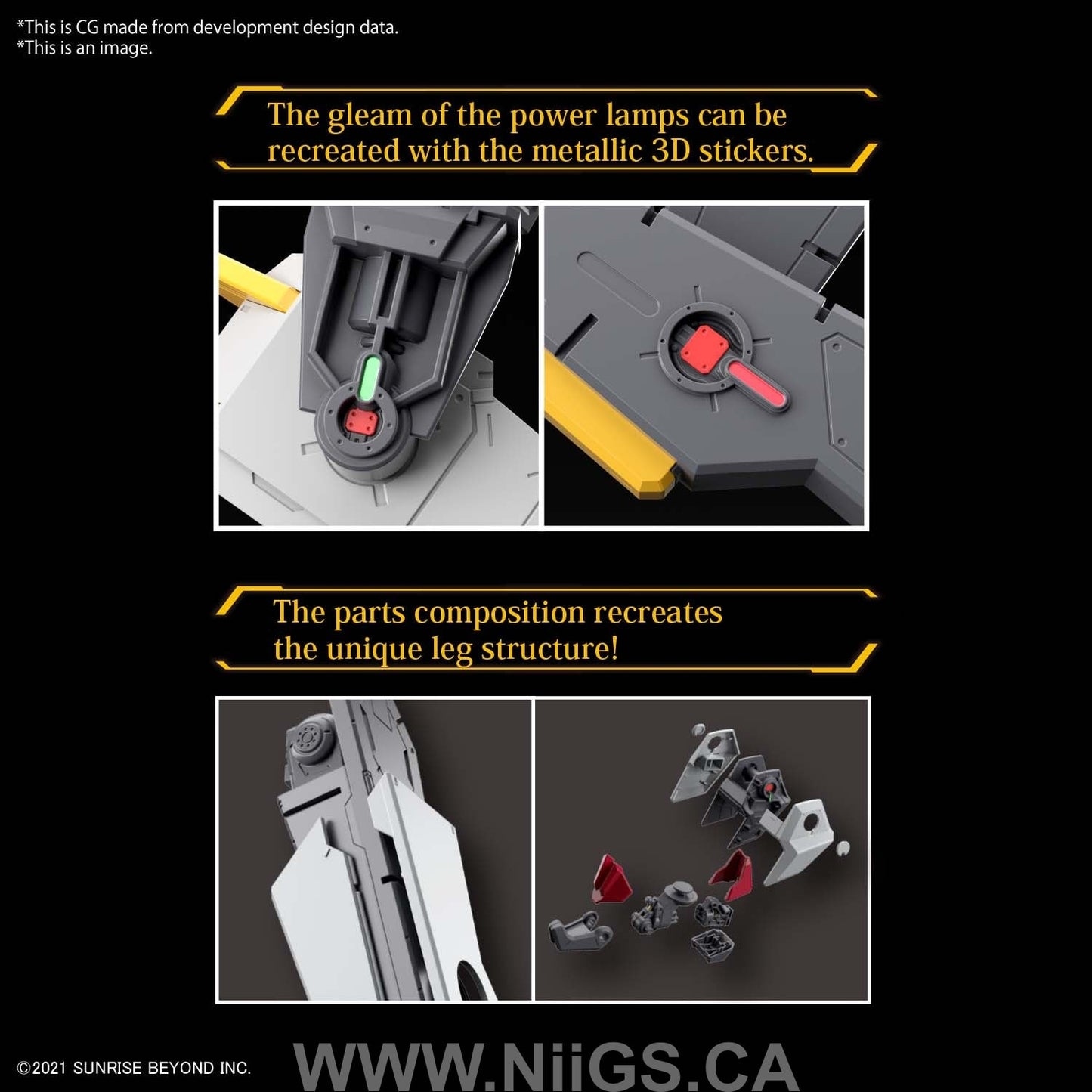 *This is CG made from development design data.
*This is an image.

The gleam of the power lamps can be recreated with the metallic 3D stickers.

The parts composition recreates the unique leg structure!

©2021 SUNRISE BEYOND INC.

WWW.NiiGS.CA