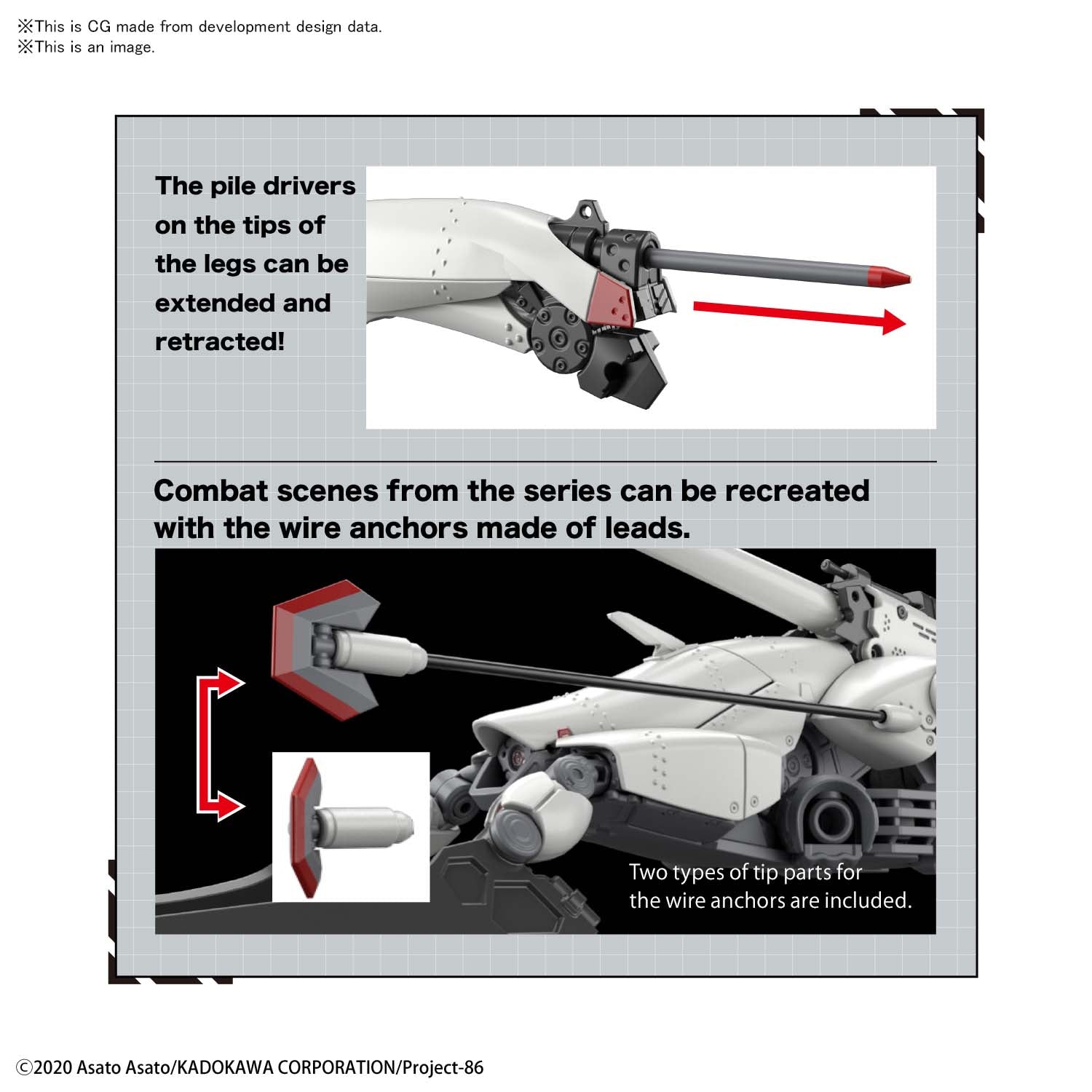 ※This is CG made from development design data.
※This is an image.

The pile drivers on the tips of the legs can be extended and retracted!

Combat scenes from the series can be recreated with the wire anchors made of leads.

Two types of tip parts for the wire anchors are included.

©2020 Asato Asato/KADOKAWA CORPORATION/Project-86