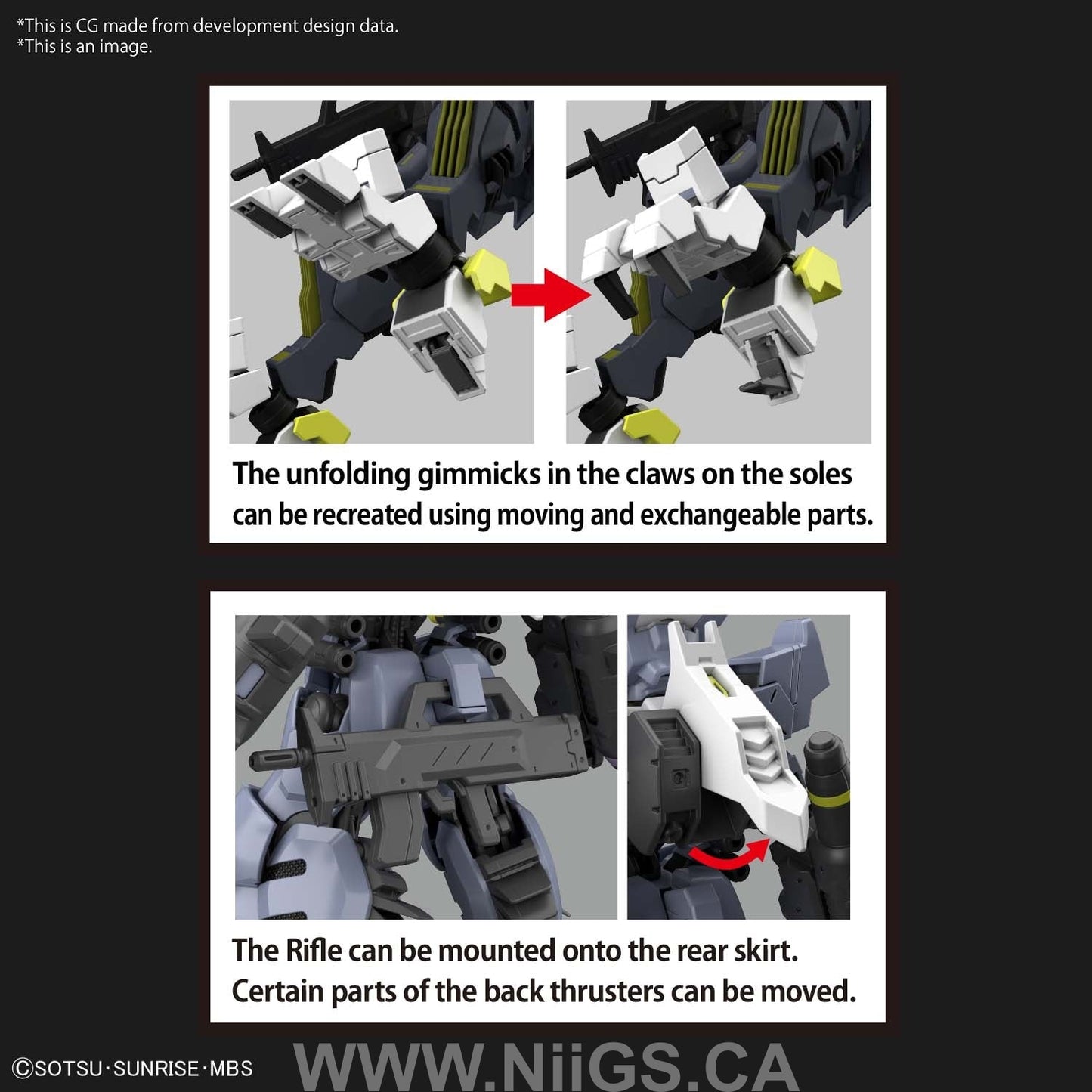 *This is CG made from development design data.
*This is an image.

The unfolding gimmicks in the claws on the soles can be recreated using moving and exchangeable parts.

The Rifle can be mounted onto the rear skirt.
Certain parts of the back thrusters can be moved.

©SOTSU·SUNRISE·MBS

WWW.NiiGS.CA