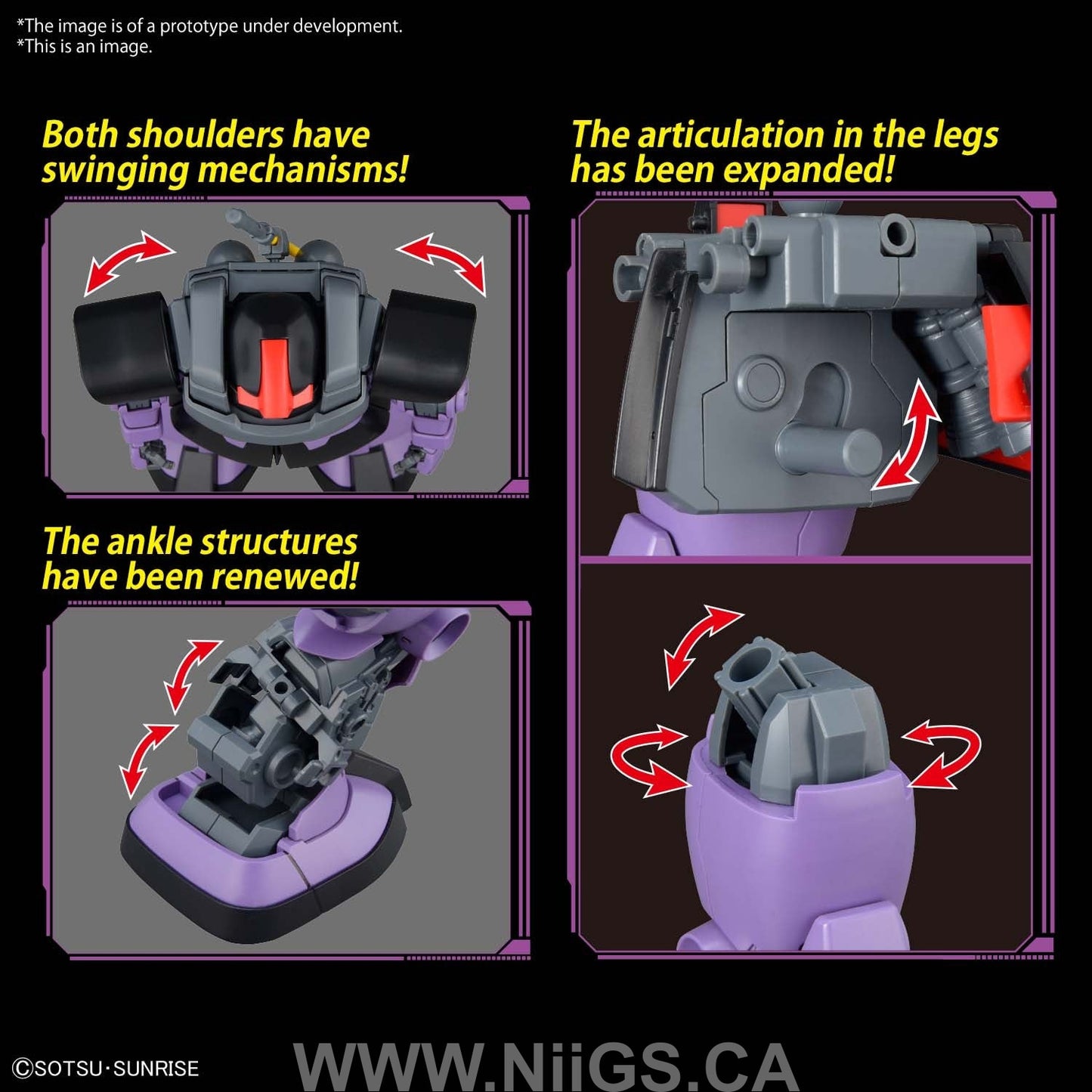 *The image is of a prototype under development.
*This is an image.

Both shoulders have swinging mechanisms!

The ankle structures have been renewed!

The articulation in the legs has been expanded!

©SOTSU·SUNRISE

WWW.NiiGS.CA